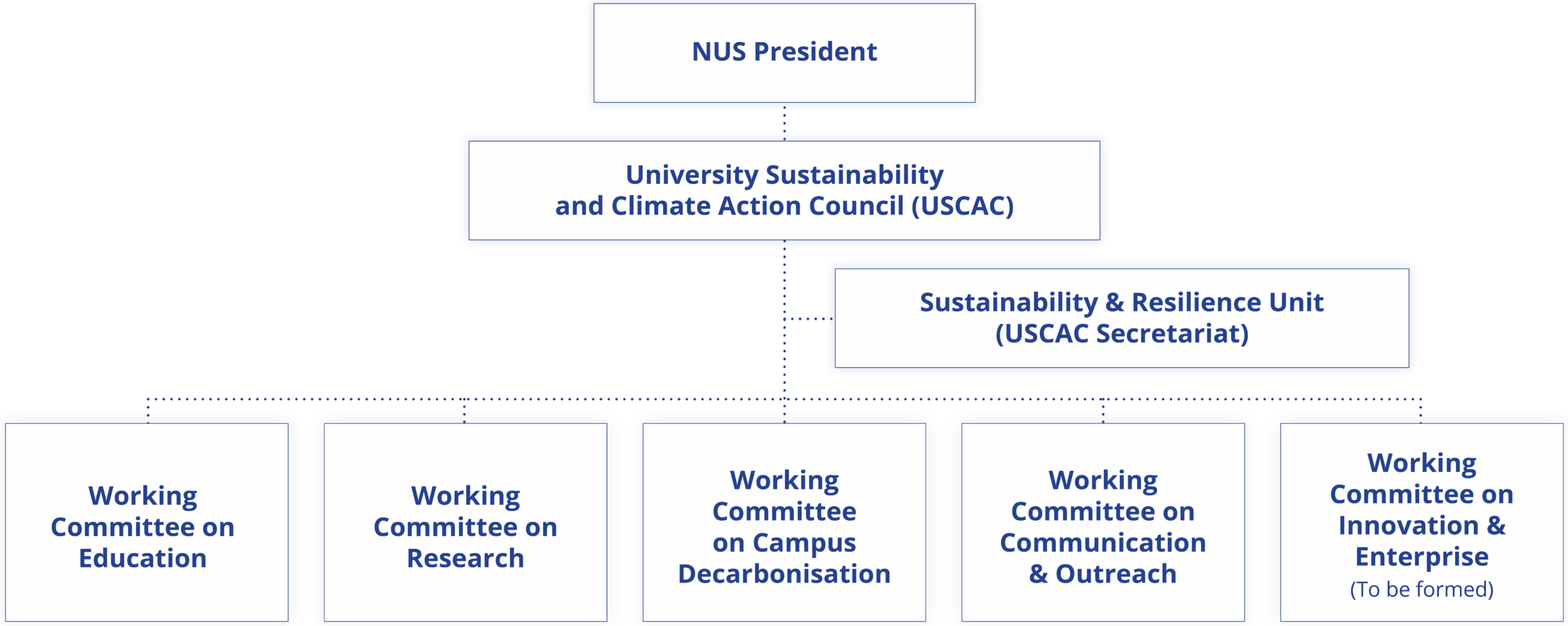 NUS President

University Sustainability and Climate Action Council (USCAC)

Sustainability & Resilience Unit (USCAC Secretariat)

Working Committee on Education

Working Committee on Research

Working Committee on Campus Decarbonisation

Working Committee on Communication & Outreach

Working Committee on Innovation & Enterprise (To be formed)