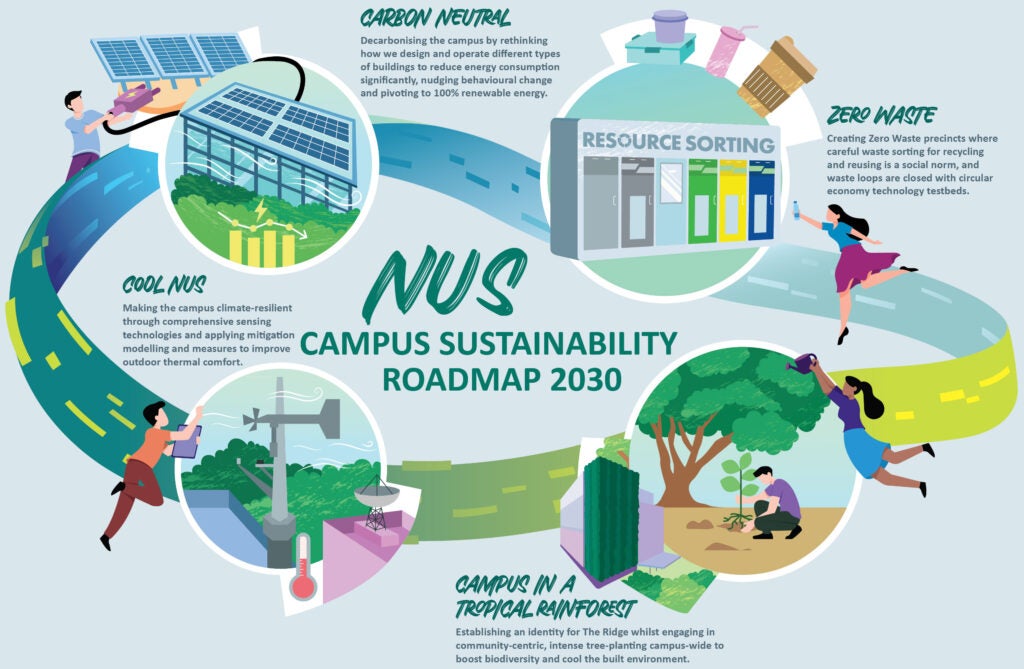 CARBON NEUTRAL

Decarbonising the campus by rethinking how we design and operate different types of buildings to reduce energy consumption significantly, nudging behavioural change and pivoting to 100% renewable energy.

RESOURCE SORTING

ZERO WASTE

Creating Zero Waste precincts where careful waste sorting for recycling and reusing is a social norm, and waste loops are closed with circular economy technology testbeds.

COOL NUS

Making the campus climate-resilient through comprehensive sensing technologies and applying mitigation modelling and measures to improve outdoor thermal comfort.

NUS

CAMPUS SUSTAINABILITY ROADMAP 2030

CAMPUS IN A TROPICAL RAINFOREST

Establishing an identity for The Ridge whilst engaging in community-centric, intense tree-planting campus-wide to boost biodiversity and cool the built environment.